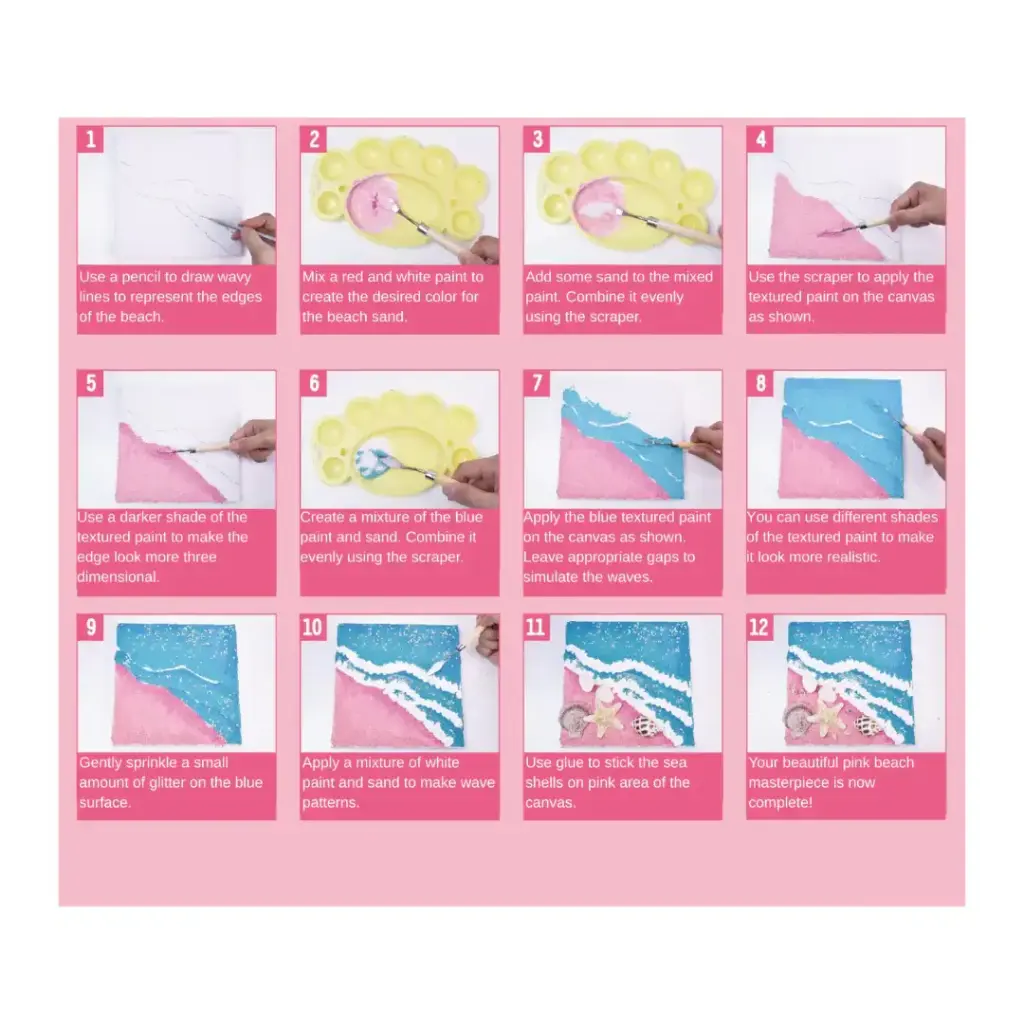 1

Use a pencil to draw wavy lines to represent the edges of the beach.

2

Mix a red and white paint to create the desired color for the beach sand.

3

Add some sand to the mixed paint. Combine it evenly using the scraper.

4

Use the scraper to apply the textured paint on the canvas as shown.

5

Use a darker shade of the textured paint to make the edge look more three dimensional.

6

Create a mixture of the blue paint and sand. Combine it evenly using the scraper.

7

Apply the blue textured paint on the canvas as shown. Leave appropriate gaps to simulate the waves.

8

You can use different shades of the textured paint to make it look more realistic.

9

Gently sprinkle a small amount of glitter on the blue surface.

10

Apply a mixture of white paint and sand to make wave patterns.

11

Use glue to stick the sea shells on pink area of the canvas.

12

Your beautiful pink beach masterpiece is now complete!